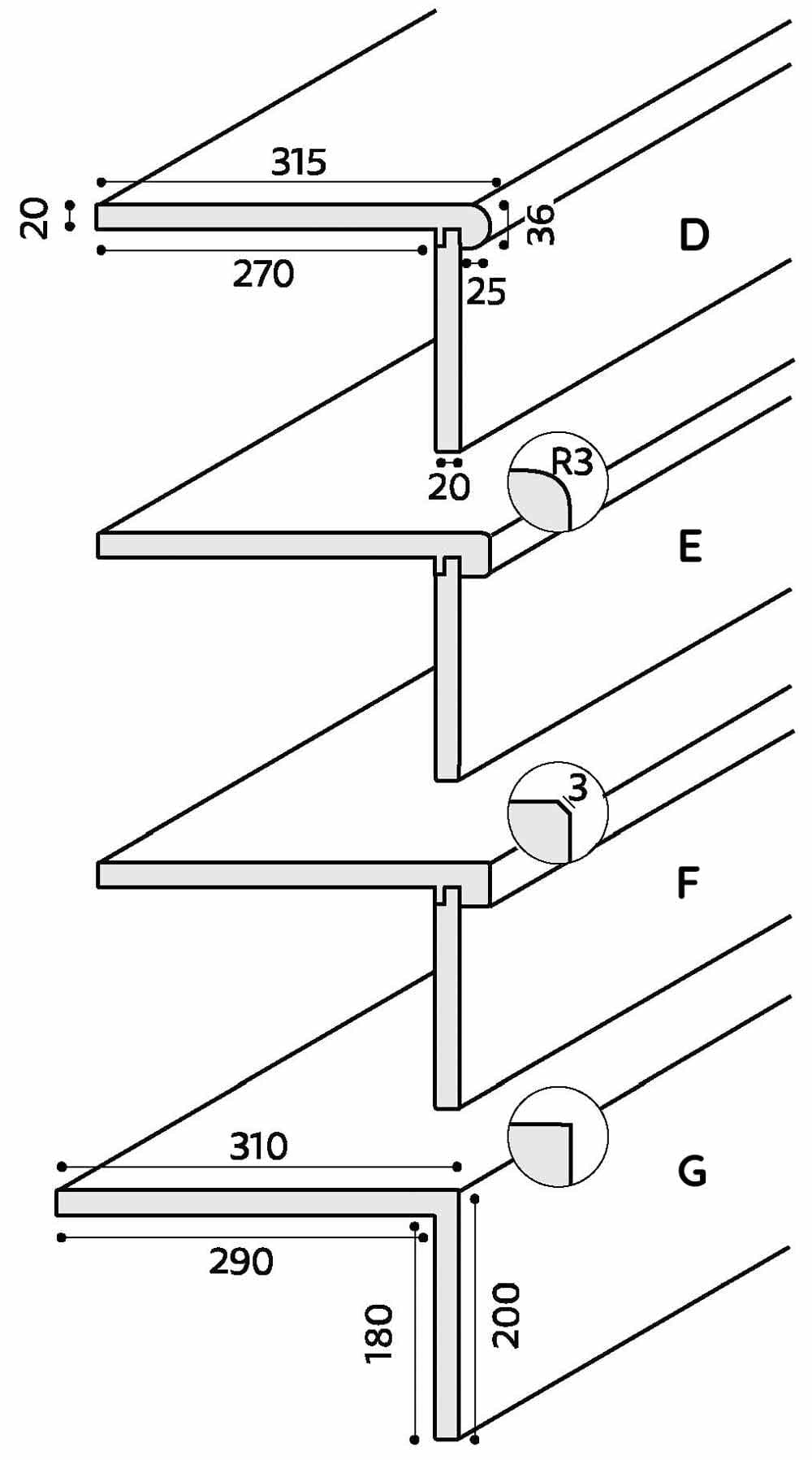 315
20
36
D
270
25
20
R3
E
3
F
310
G
290
180
200