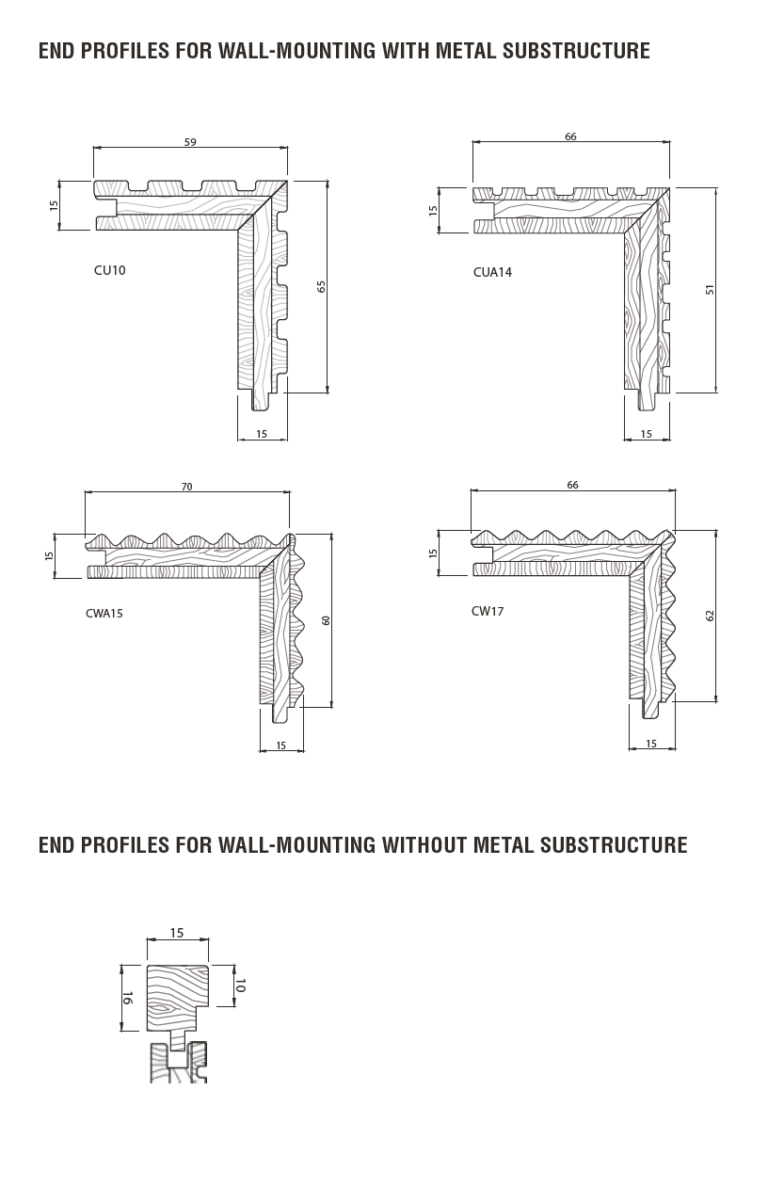 END PROFILES FOR WALL-MOUNTING WITH METAL SUBSTRUCTURE

59
15
CU10
65
15

66
15
CUA14
51
15

70
15
CWA15
60
15

66
15
CW17
62
15

END PROFILES FOR WALL-MOUNTING WITHOUT METAL SUBSTRUCTURE

15
16
10