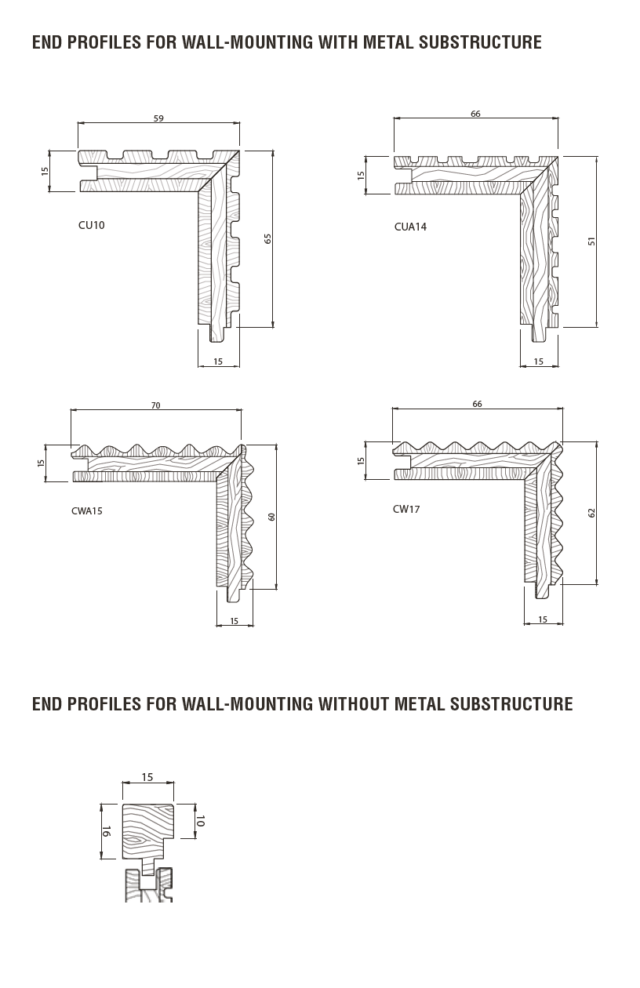 END PROFILES FOR WALL-MOUNTING WITH METAL SUBSTRUCTURE

59
15
CU10
65
15

66
15
CUA14
51
15

70
15
CWA15
60
15

66
15
CW17
62
15

END PROFILES FOR WALL-MOUNTING WITHOUT METAL SUBSTRUCTURE

15
16
10